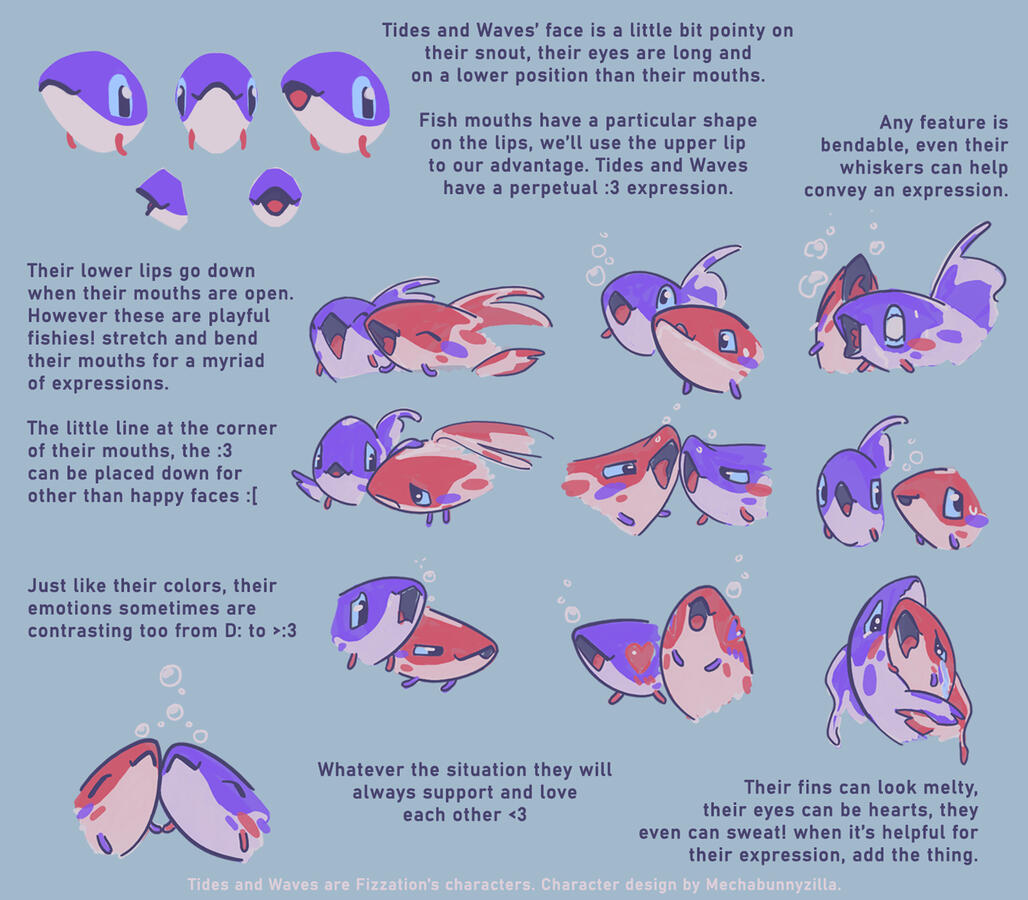 Tides and Waves' face is a little bit pointy on their snout, their eyes are long and on a lower position than their mouths.

Fish mouths have a particular shape on the lips, we'll use the upper lip to our advantage. Tides and Waves have a perpetual :3 expression.

Any feature is bendable, even their whiskers can help convey an expression.

Their lower lips go down when their mouths are open. However these are playful fishies! stretch and bend their mouths for a myriad of expressions.

The little line at the corner of their mouths, the :3 can be placed down for other than happy faces :[

Just like their colors, their emotions sometimes are contrasting too from D: to >:3

Whatever the situation they will always support and love each other <3

Their fins can look melty, their eyes can be hearts, they even can sweat! when it's helpful for their expression, add the thing.

Tides and Waves are Fizzation's characters. Character design by Mechabunnyzilla.