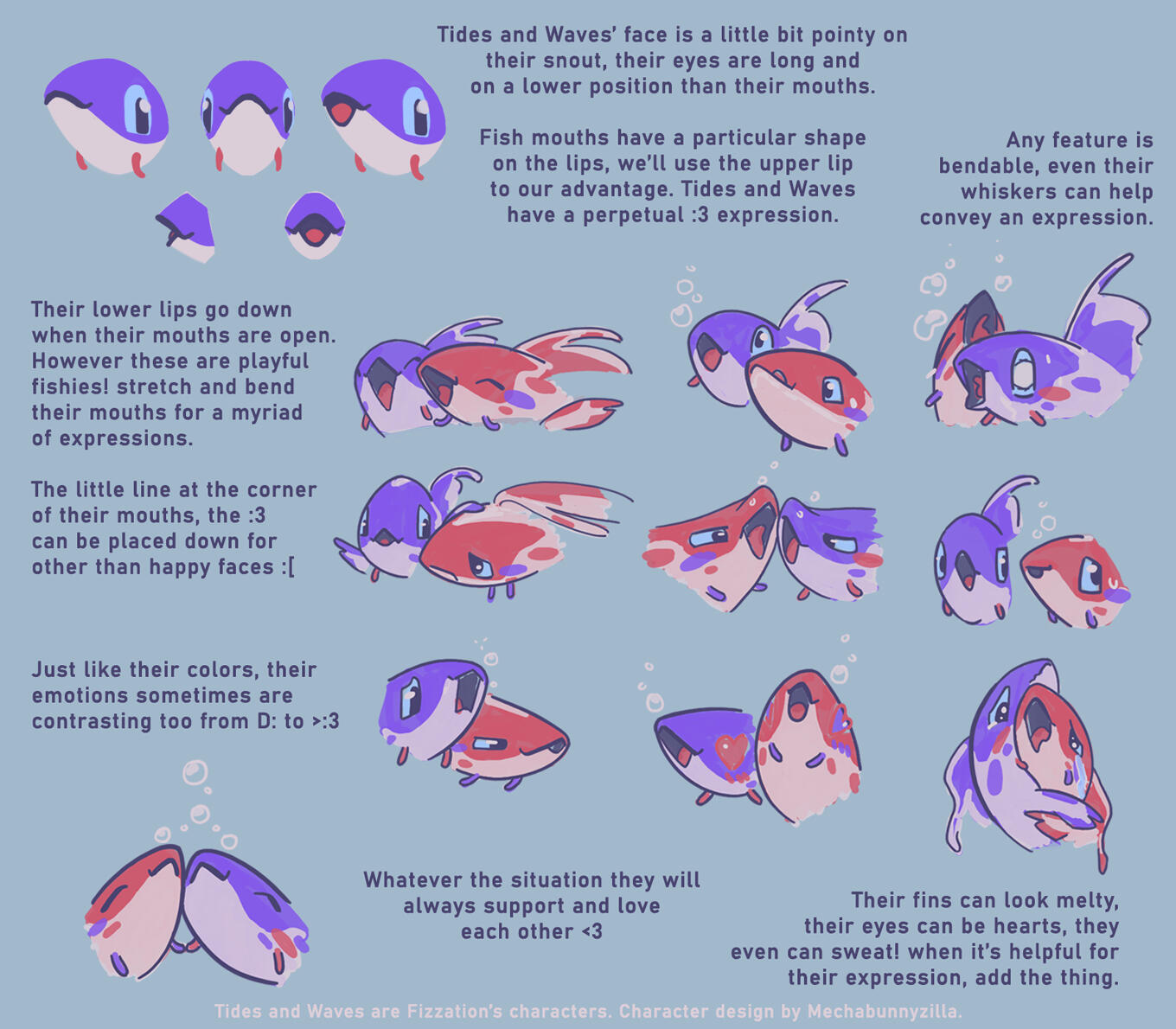 Tides and Waves' face is a little bit pointy on their snout, their eyes are long and on a lower position than their mouths.

Fish mouths have a particular shape on the lips, we'll use the upper lip to our advantage. Tides and Waves have a perpetual :3 expression.

Any feature is bendable, even their whiskers can help convey an expression.

Their lower lips go down when their mouths are open. However these are playful fishies! stretch and bend their mouths for a myriad of expressions.

The little line at the corner of their mouths, the :3 can be placed down for other than happy faces :[

Just like their colors, their emotions sometimes are contrasting too from D: to >:3

Whatever the situation they will always support and love each other <3

Their fins can look melty, their eyes can be hearts, they even can sweat! when it's helpful for their expression, add the thing.

Tides and Waves are Fizzation's characters. Character design by Mechabunnyzilla.